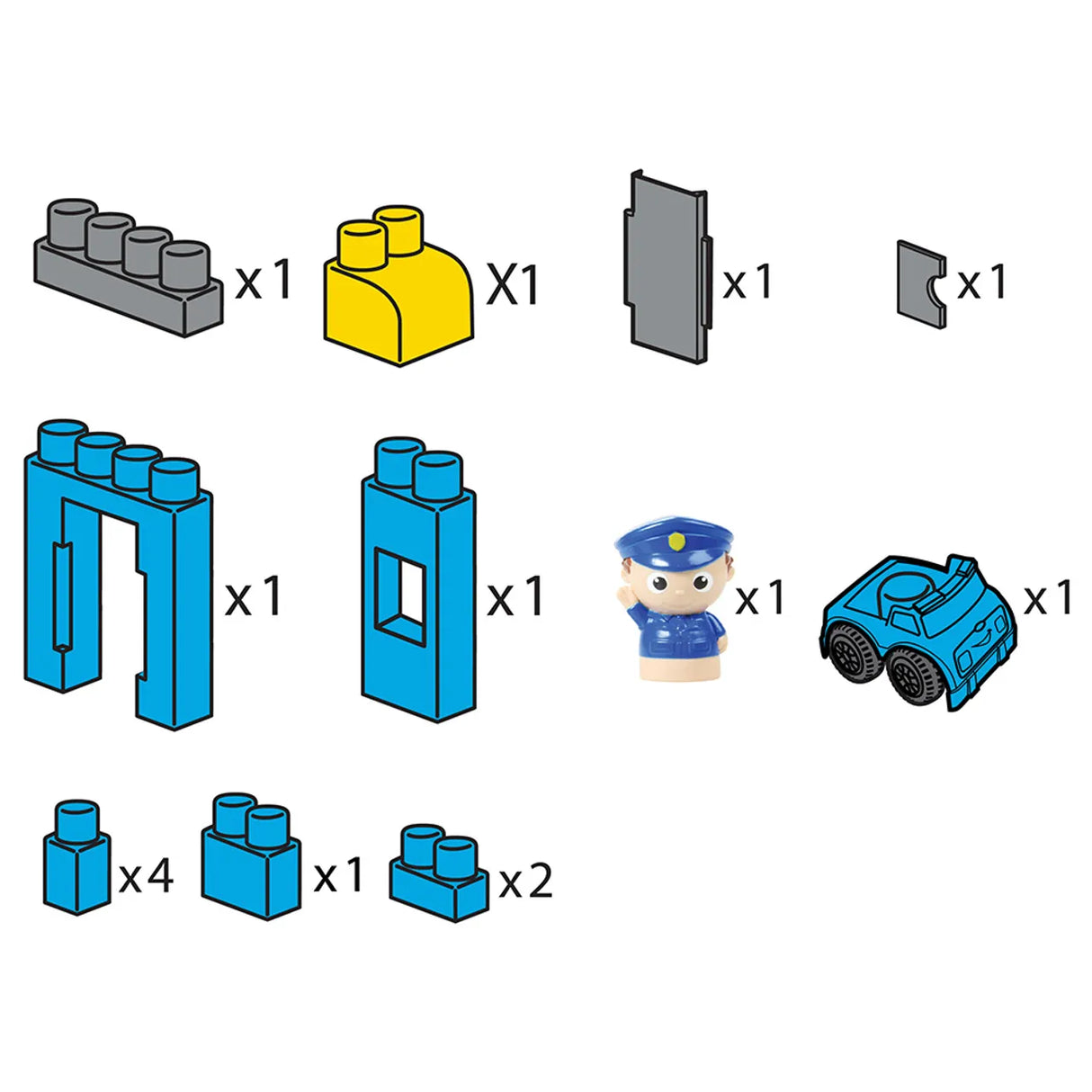 x1 X1 x1 x1

x1 x1 x1 x1

x4 x1 x2